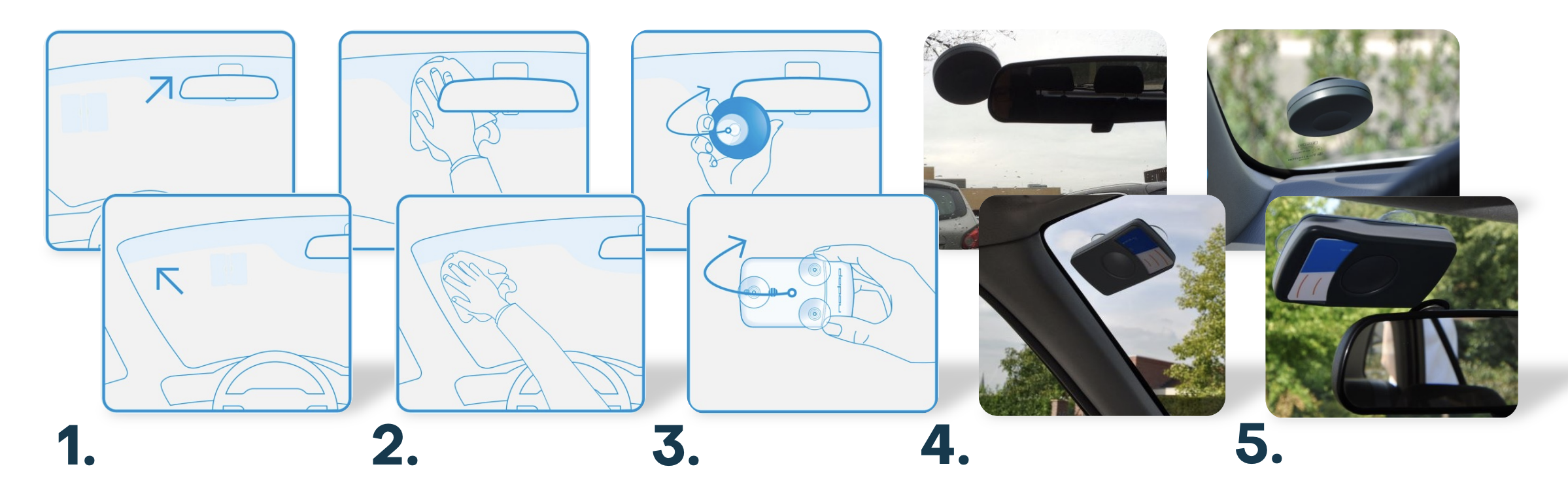 1.

2.

3.

4.

5.